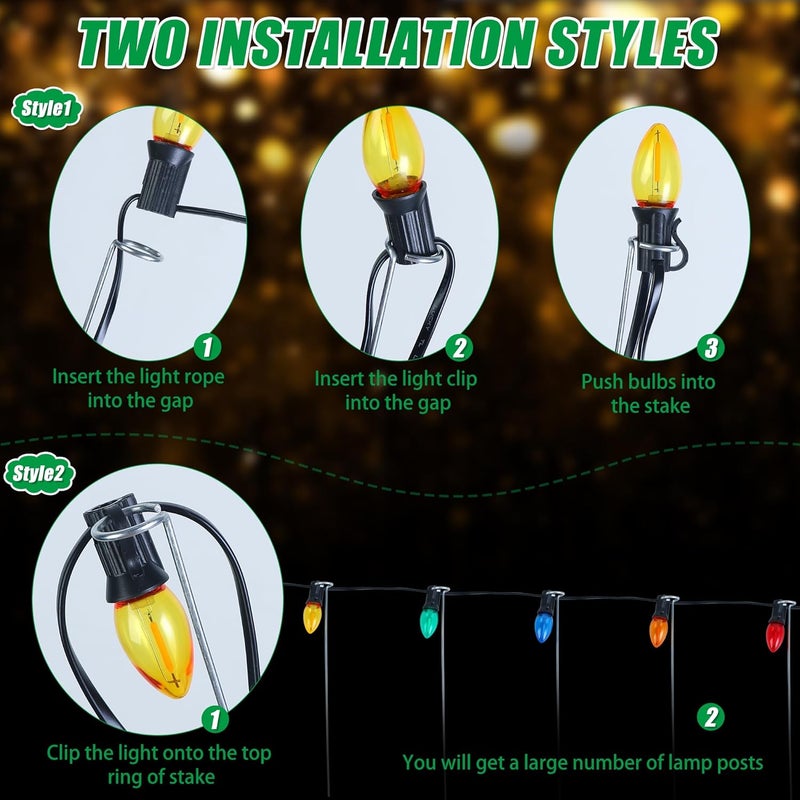 TWO INSTALLATION STYLES

Style1

1
Insert the light rope into the gap

2
Insert the light clip into the gap

3
Push bulbs into the stake

Style2

1
Clip the light onto the top ring of stake

2
You will get a large number of lamp posts